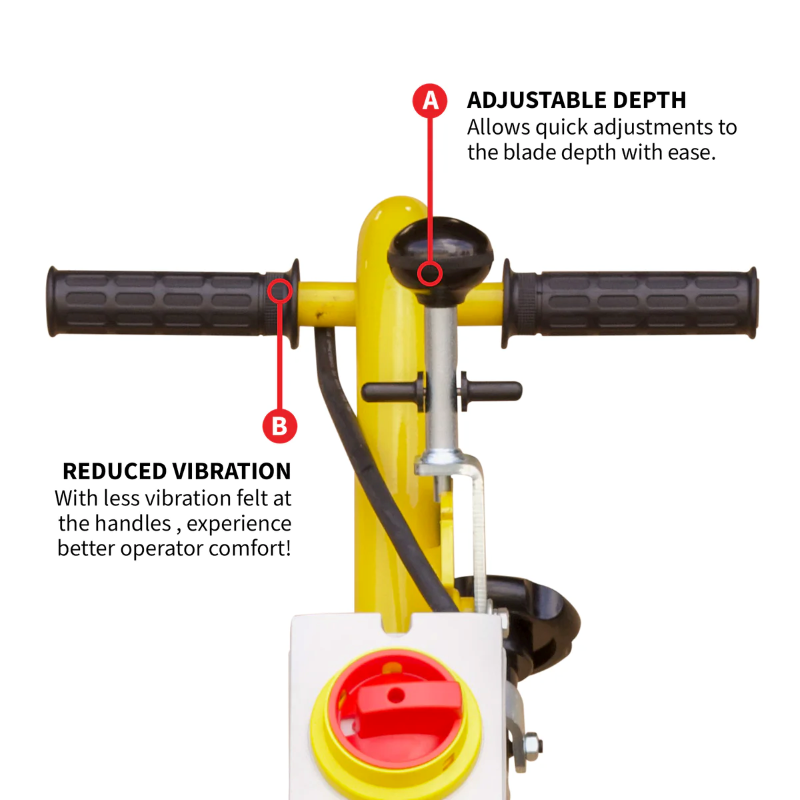 A

ADJUSTABLE DEPTH
Allows quick adjustments to the blade depth with ease.

B

REDUCED VIBRATION
With less vibration felt at the handles , experience better operator comfort!