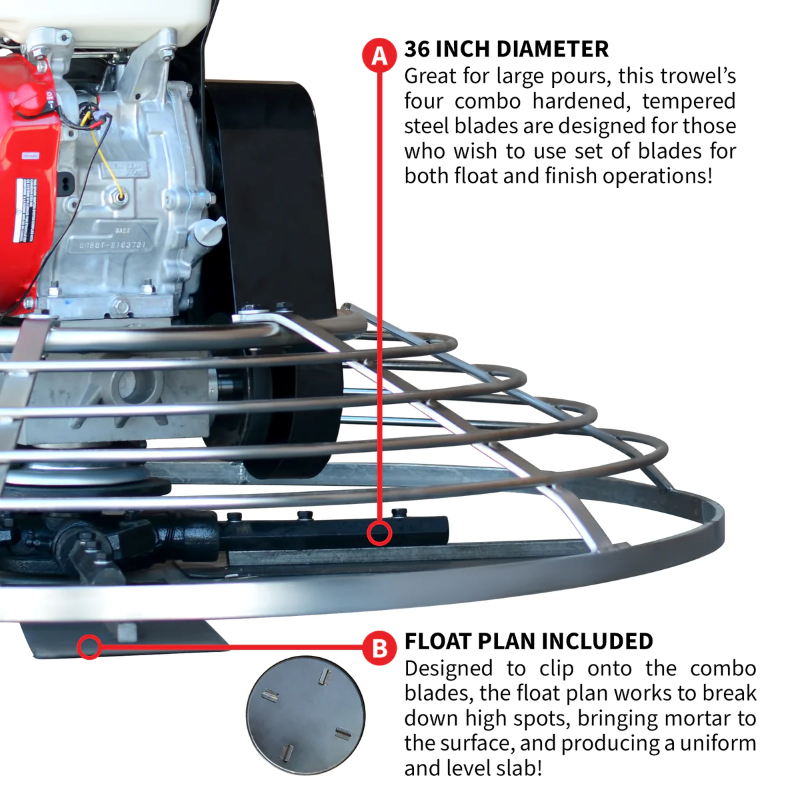 A

36 INCH DIAMETER
Great for large pours, this trowel's four combo hardened, tempered steel blades are designed for those who wish to use set of blades for both float and finish operations!

B

FLOAT PLAN INCLUDED
Designed to clip onto the combo blades, the float plan works to break down high spots, bringing mortar to the surface, and producing a uniform and level slab!