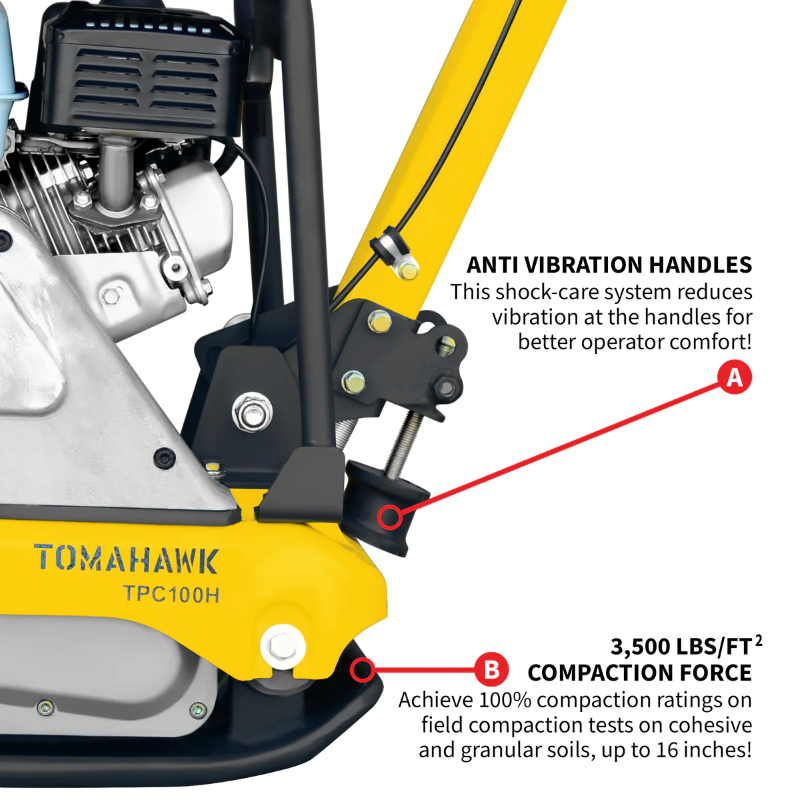 ANTI VIBRATION HANDLES
This shock-care system reduces vibration at the handles for better operator comfort!

A

TOMAHAWK
TPC100H

B

3,500 LBS/FT$^2$
COMPACTION FORCE
Achieve 100% compaction ratings on field compaction tests on cohesive and granular soils, up to 16 inches!