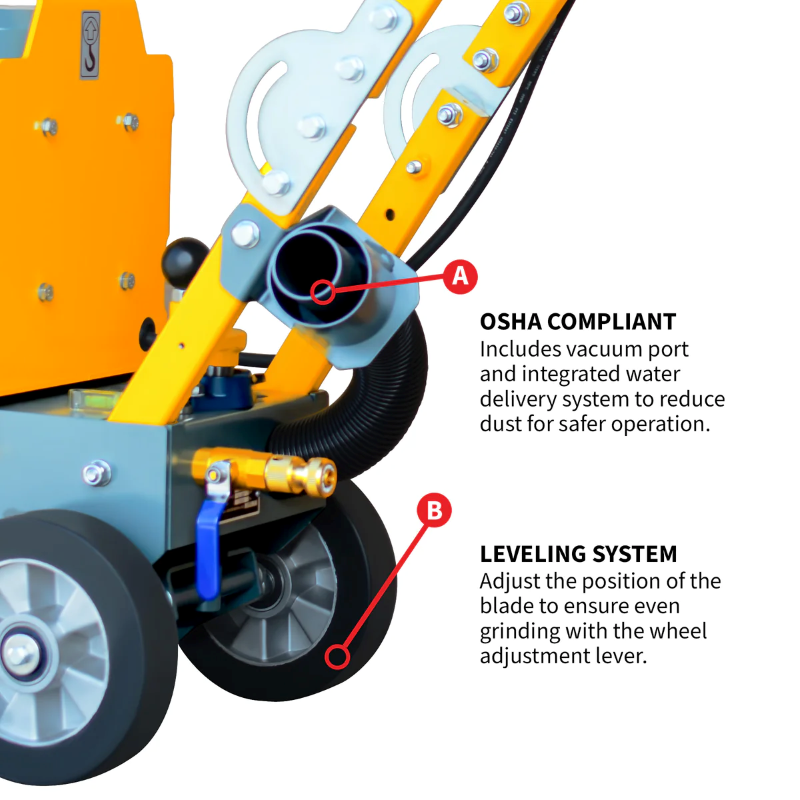 A

OSHA COMPLIANT
Includes vacuum port and integrated water delivery system to reduce dust for safer operation.

B

LEVELING SYSTEM
Adjust the position of the blade to ensure even grinding with the wheel adjustment lever.