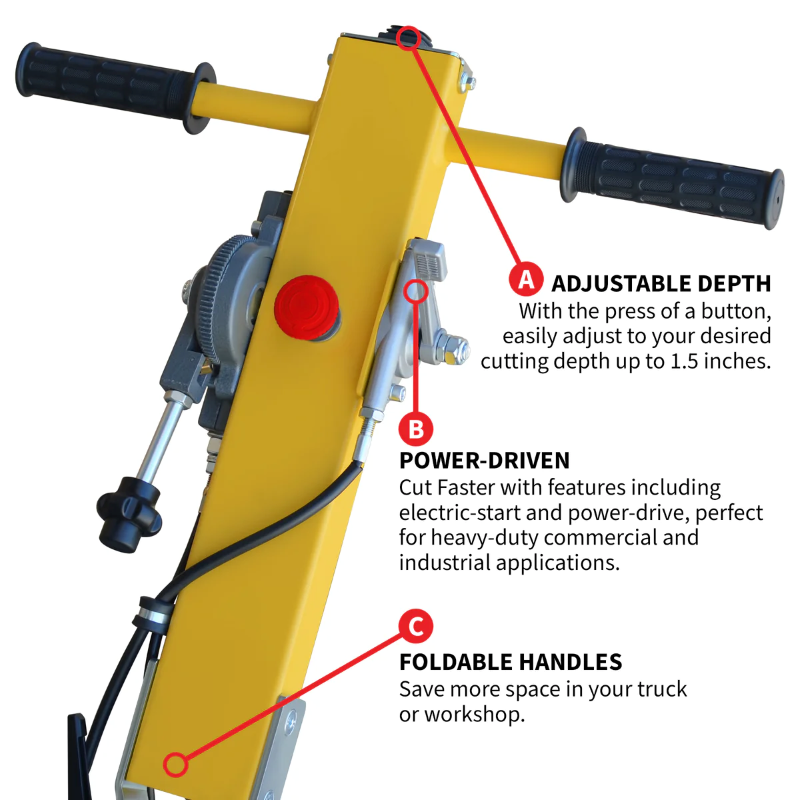 A ADJUSTABLE DEPTH
With the press of a button, easily adjust to your desired cutting depth up to 1.5 inches.

B
POWER-DRIVEN
Cut Faster with features including electric-start and power-drive, perfect for heavy-duty commercial and industrial applications.

C
FOLDABLE HANDLES
Save more space in your truck or workshop.