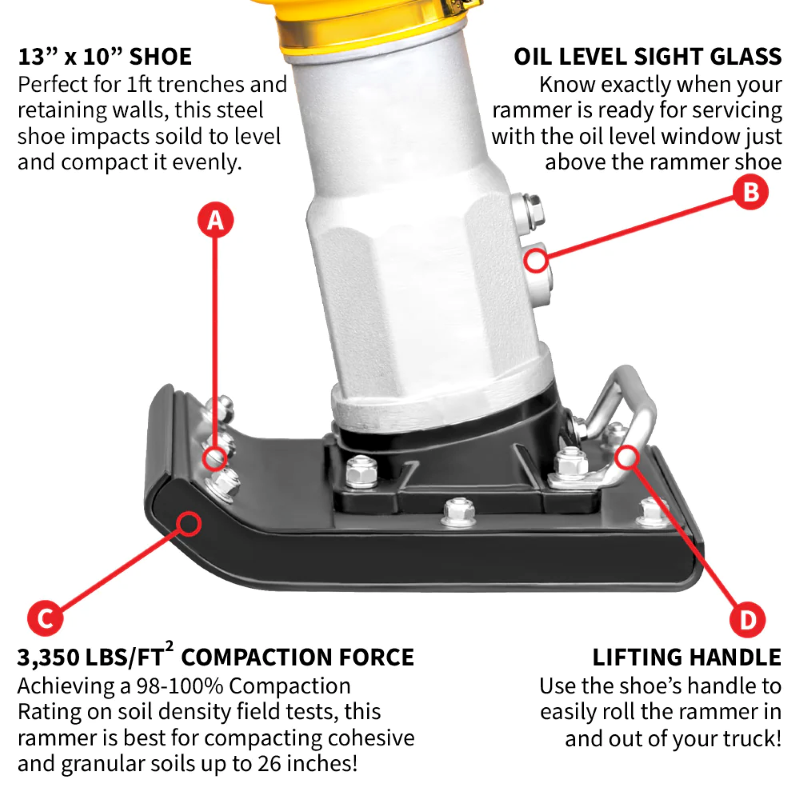 13” x 10” SHOE
Perfect for 1ft trenches and retaining walls, this steel shoe impacts soild to level and compact it evenly.

OIL LEVEL SIGHT GLASS
Know exactly when your rammer is ready for servicing with the oil level window just above the rammer shoe

A

B

C

D

3,350 LBS/FT$^2$ COMPACTION FORCE
Achieving a 98-100% Compaction Rating on soil density field tests, this rammer is best for compacting cohesive and granular soils up to 26 inches!

LIFTING HANDLE
Use the shoe’s handle to easily roll the rammer in and out of your truck!